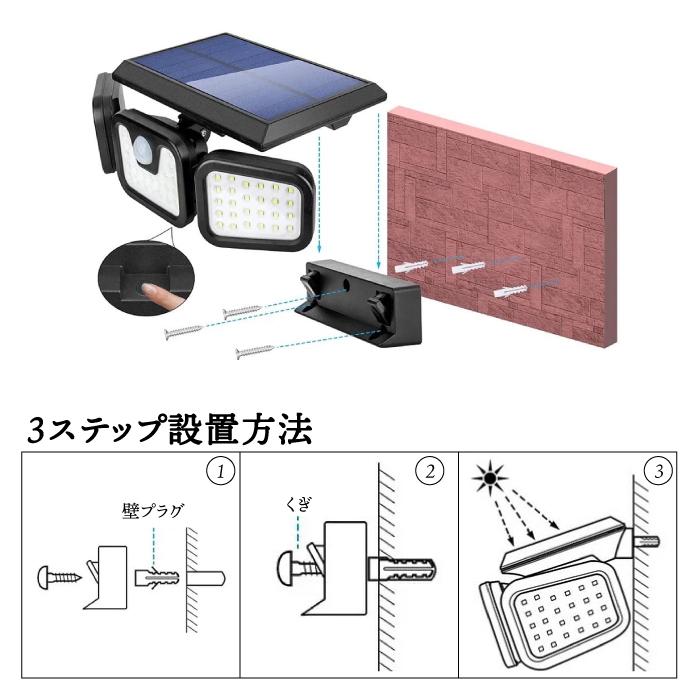 3ステップ設置方法

1
壁プラグ

2
くぎ

3